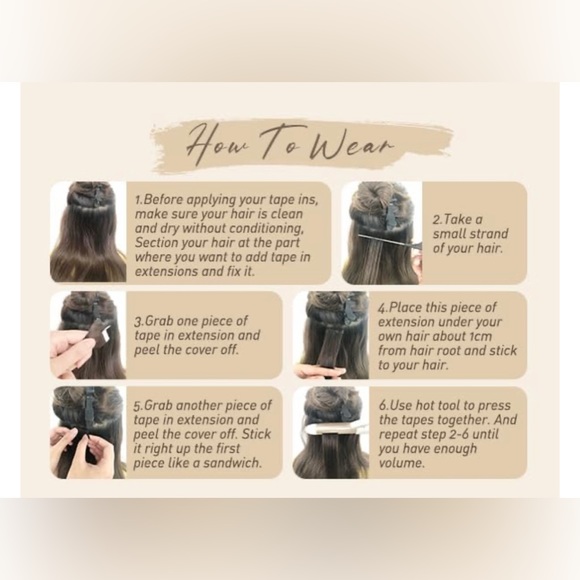 How To Wear

1.Before applying your tape ins, make sure your hair is clean and dry without conditioning, Section your hair at the part where you want to add tape in extensions and fix it.

2.Take a small strand of your hair.

3.Grab one piece of tape in extension and peel the cover off.

4.Place this piece of extension under your own hair about 1cm from hair root and stick to your hair.

5.Grab another piece of tape in extension and peel the cover off. Stick it right up the first piece like a sandwich.

6.Use hot tool to press the tapes together. And repeat step 2-6 until you have enough volume.